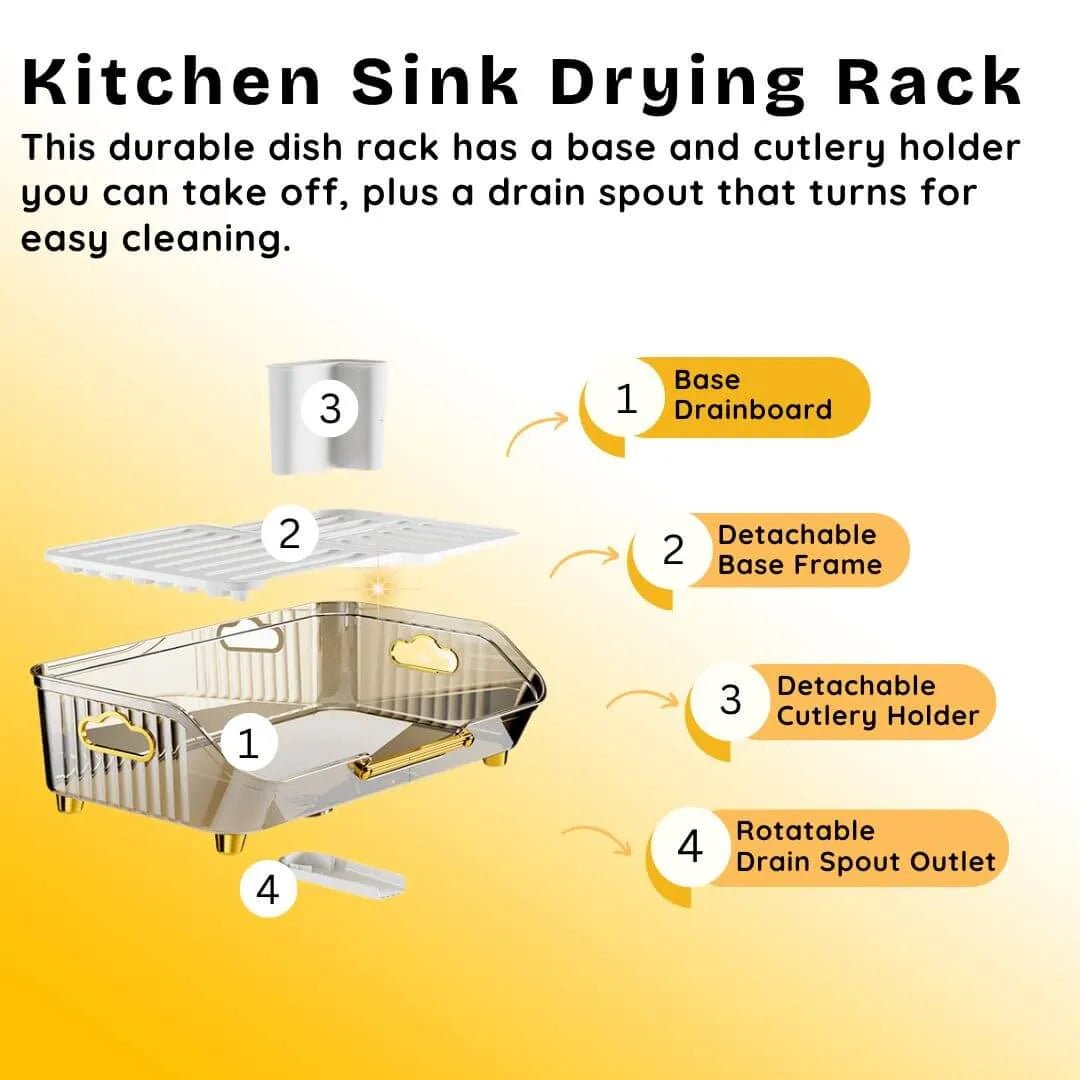 Kitchen Sink Drying Rack

This durable dish rack has a base and cutlery holder you can take off, plus a drain spout that turns for easy cleaning.

3

2

1

4

1 Base Drainboard

2 Detachable Base Frame

3 Detachable Cutlery Holder

4 Rotatable Drain Spout Outlet