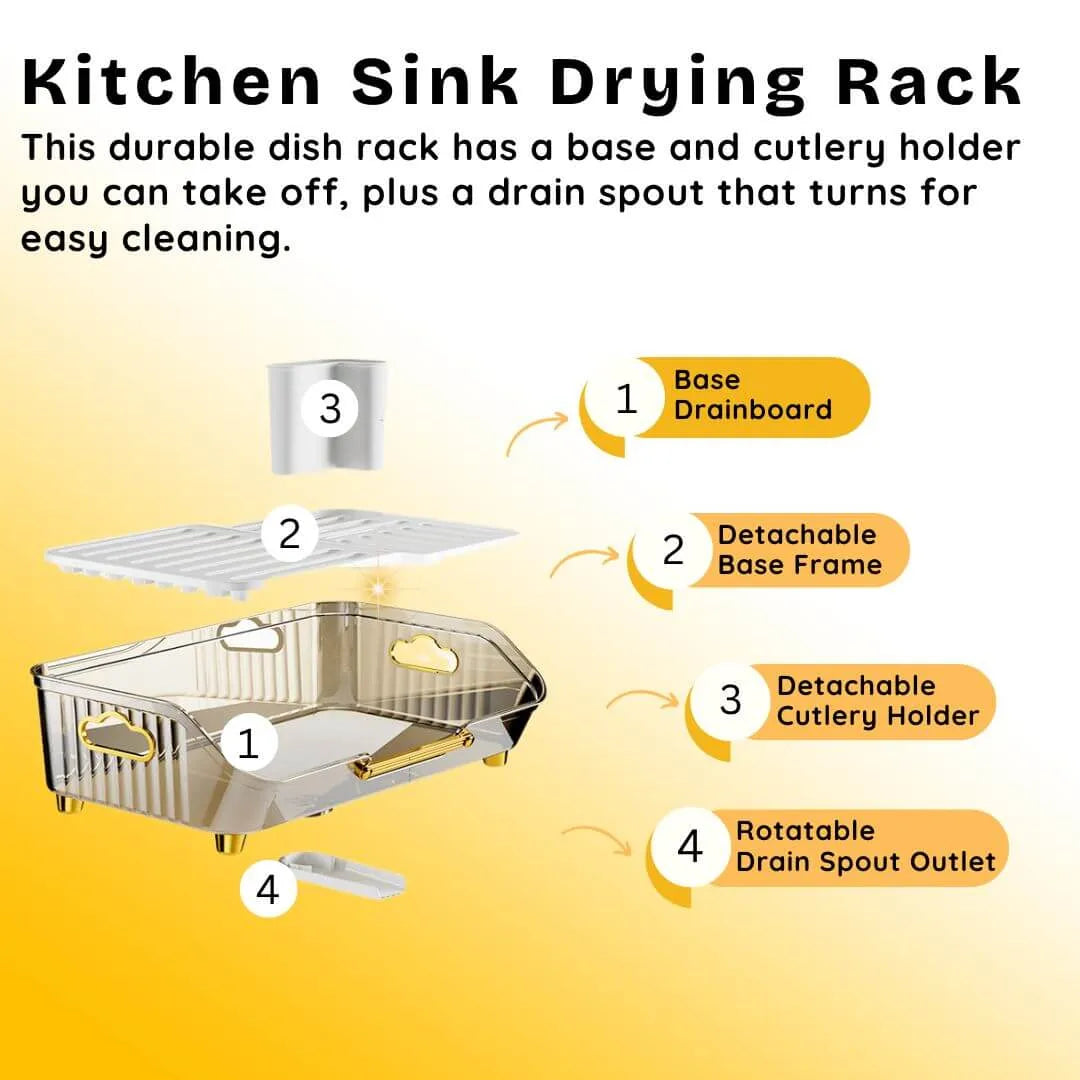 Kitchen Sink Drying Rack

This durable dish rack has a base and cutlery holder you can take off, plus a drain spout that turns for easy cleaning.

3

2

1

4

1 Base Drainboard

2 Detachable Base Frame

3 Detachable Cutlery Holder

4 Rotatable Drain Spout Outlet